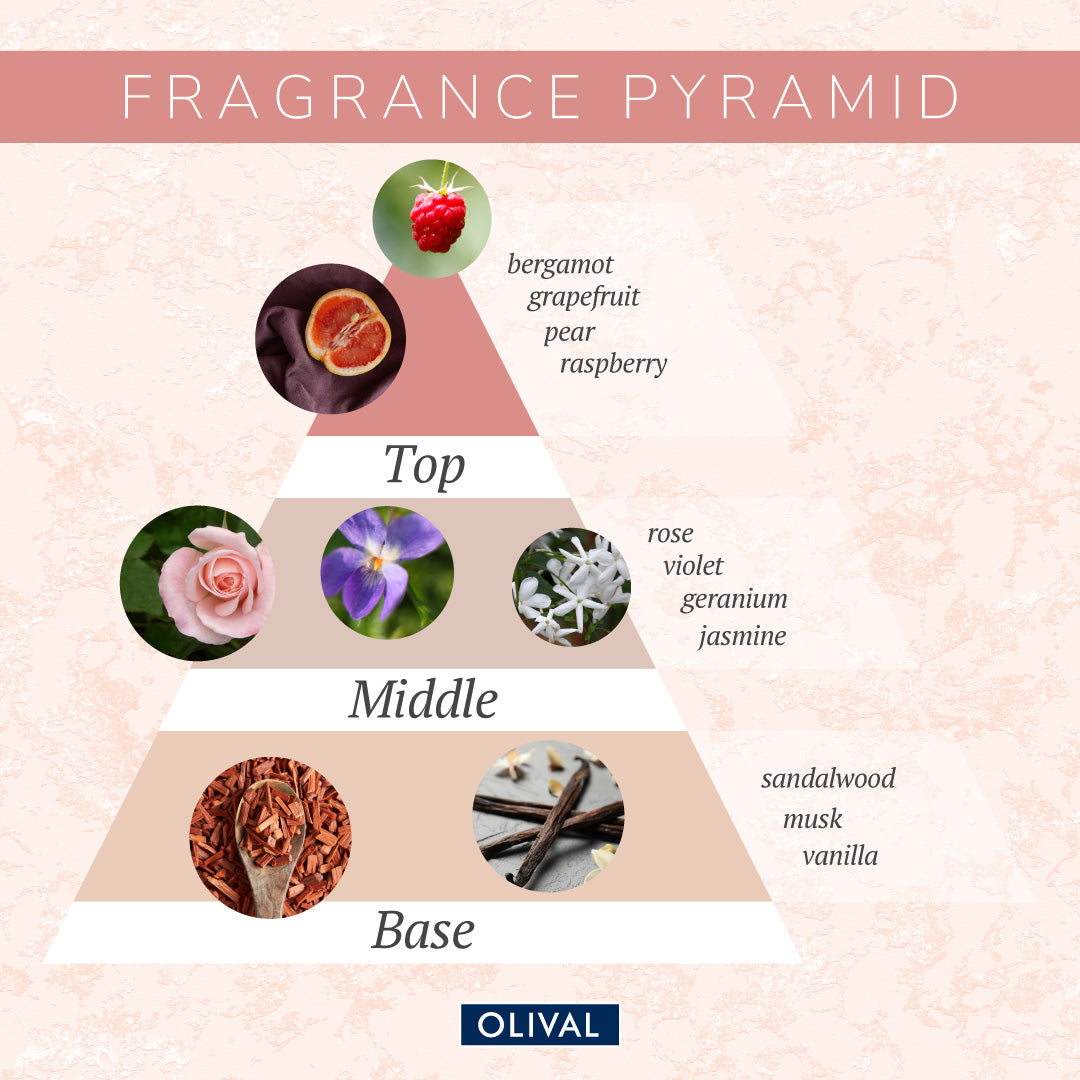 FRAGRANCE PYRAMID

bergamot
grapefruit
pear
raspberry

Top

rose
violet
geranium
jasmine

Middle

sandalwood
musk
vanilla

Base

OLIVAL